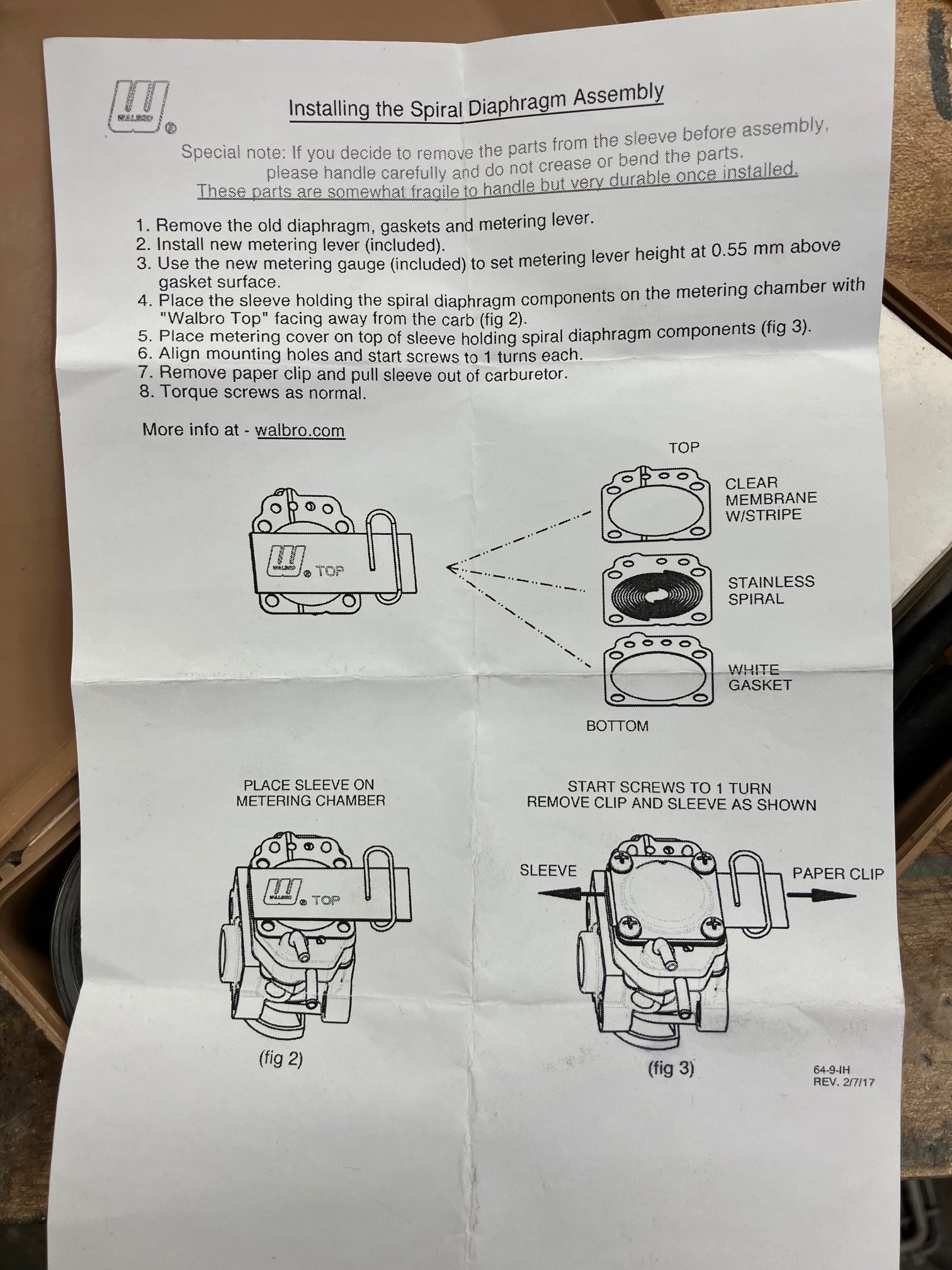 WALBRO ®

Installing the Spiral Diaphragm Assembly

Special note: If you decide to remove the parts from the sleeve before assembly, please handle carefully and do not crease or bend the parts.
These parts are somewhat fragile to handle but very durable once installed.

1. Remove the old diaphragm, gaskets and metering lever.
2. Install new metering lever (included).
3. Use the new metering gauge (included) to set metering lever height at 0.55 mm above gasket surface.
4. Place the sleeve holding the spiral diaphragm components on the metering chamber with "Walbro Top" facing away from the carb (fig 2).
5. Place metering cover on top of sleeve holding spiral diaphragm components (fig 3).
6. Align mounting holes and start screws to 1 turns each.
7. Remove paper clip and pull sleeve out of carburetor.
8. Torque screws as normal.

More info at - walbro.com

WALBRO ® TOP

TOP

CLEAR MEMBRANE W/STRIPE

STAINLESS SPIRAL

WHITE GASKET

BOTTOM

PLACE SLEEVE ON METERING CHAMBER

WALBRO ® TOP

(fig 2)

START SCREWS TO 1 TURN
REMOVE CLIP AND SLEEVE AS SHOWN

SLEEVE

PAPER CLIP

(fig 3)

64-9-IH
REV. 2/7/17